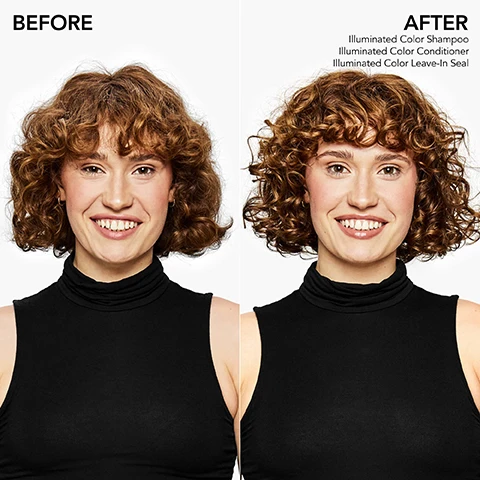 BEFORE

AFTER
Illuminated Color Shampoo
Illuminated Color Conditioner
Illuminated Color Leave-In Seal