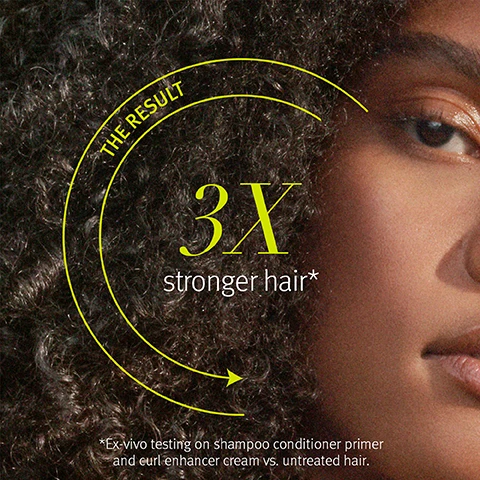 THE RESULT

3X
stronger hair*

*Ex-vivo testing on shampoo conditioner primer and curl enhancer cream vs. untreated hair.